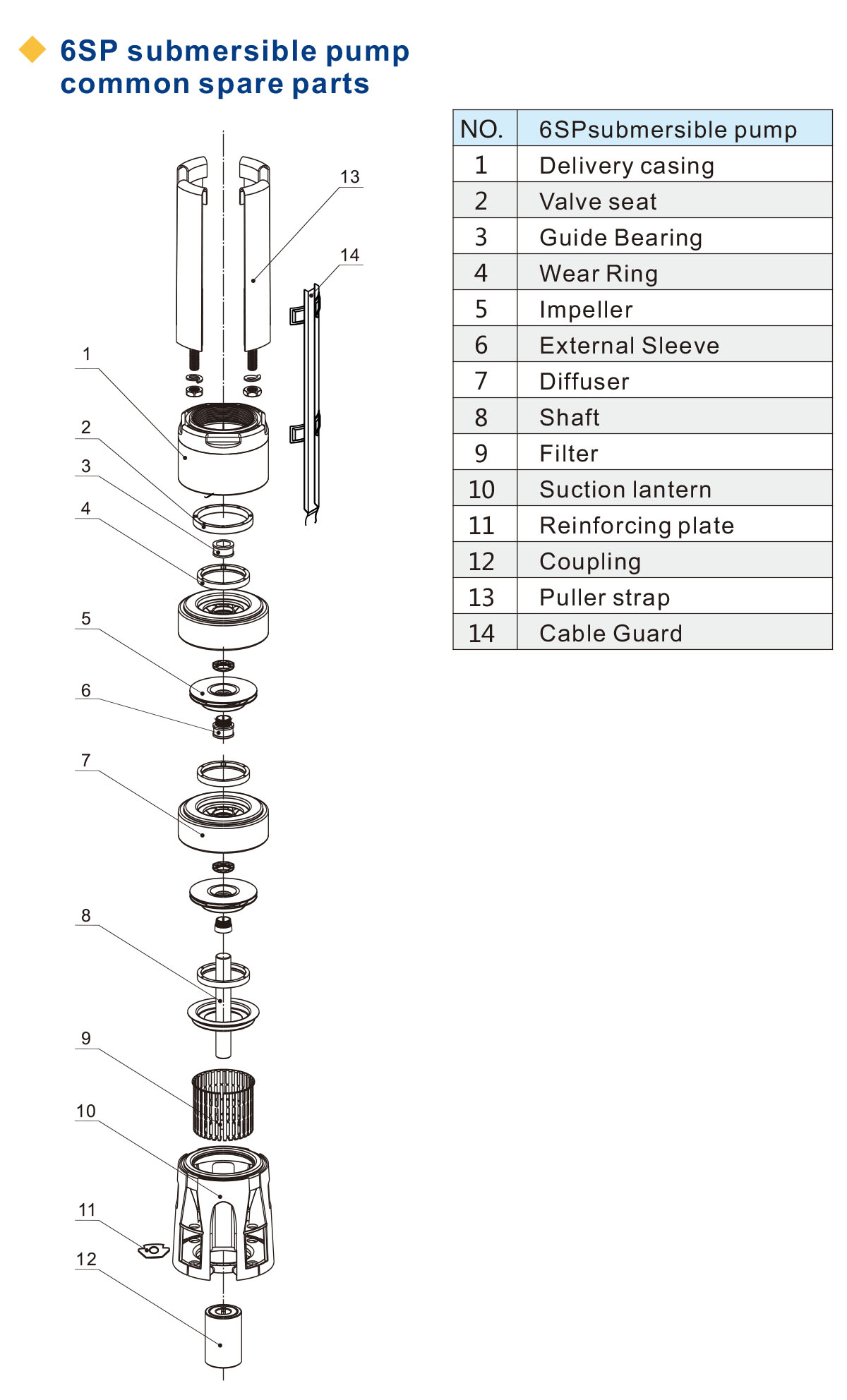 6SP submersible pump common spare parts

13
14
1
2
3
4
5
6
7
8
9
10
11
12

| NO. | 6SPsubmersible pump |
|---|---|
| 1 | Delivery casing |
| 2 | Valve seat |
| 3 | Guide Bearing |
| 4 | Wear Ring |
| 5 | Impeller |
| 6 | External Sleeve |
| 7 | Diffuser |
| 8 | Shaft |
| 9 | Filter |
| 10 | Suction lantern |
| 11 | Reinforcing plate |
| 12 | Coupling |
| 13 | Puller strap |
| 14 | Cable Guard |